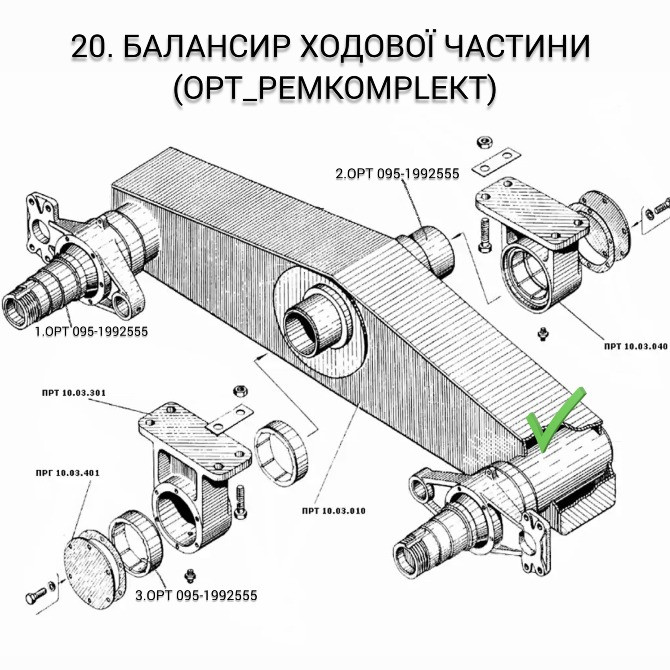 20. БАЛАНСИР ХОДОВОЇ ЧАСТИНИ (OPT_PEMKOMPLEKT)

2.OPT 095-1992555

1.OPT 095-1992555

ПРТ 10.03.040

ПРТ 10.03.301

ПРГ 10.03.401

ПРТ 10.03.010

3.OPT 095-1992555