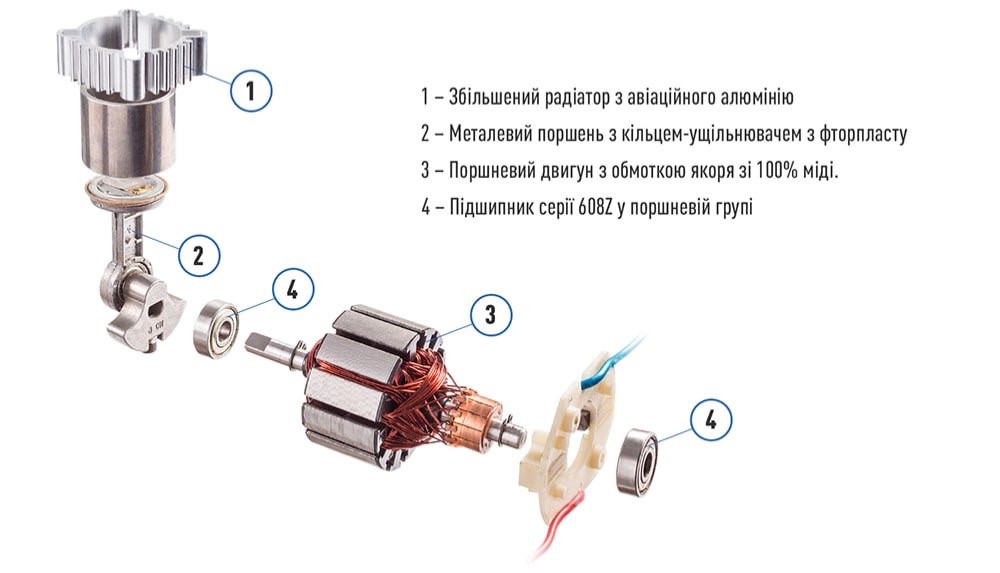 1

1 – Збільшений радіатор з авіаційного алюмінію

2 – Металевий поршень з кільцем-ущільнювачем з фторпласту

3 – Поршневий двигун з обмоткою якоря зі 100% міді.

4 – Підшипник серії 608Z у поршневій групі

2

4

3

4