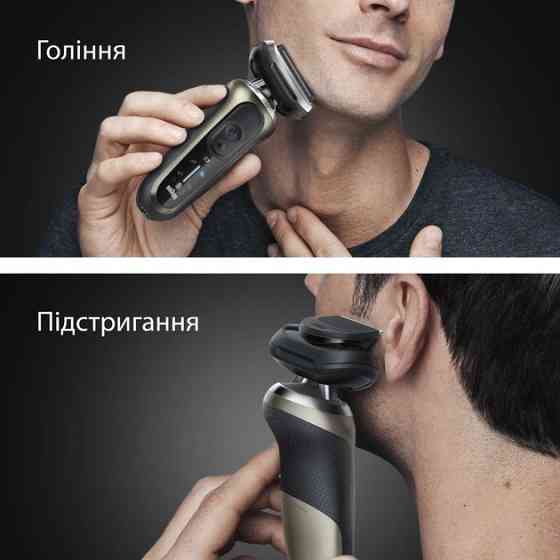 Гоління

Підстригання