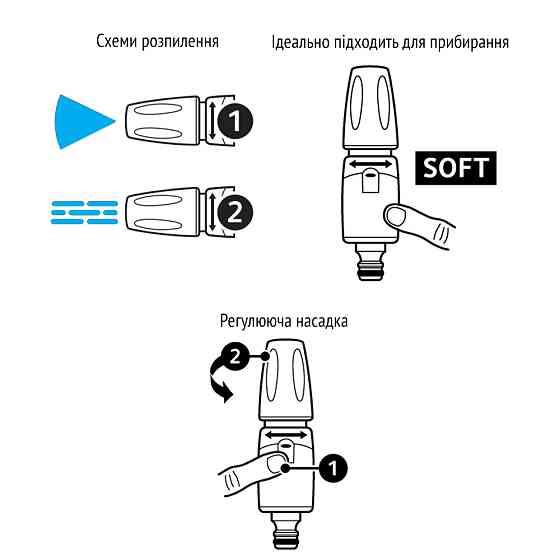 Схеми розпилення

1

2

Ідеально підходить для прибирання

SOFT

Регулююча насадка

2

1