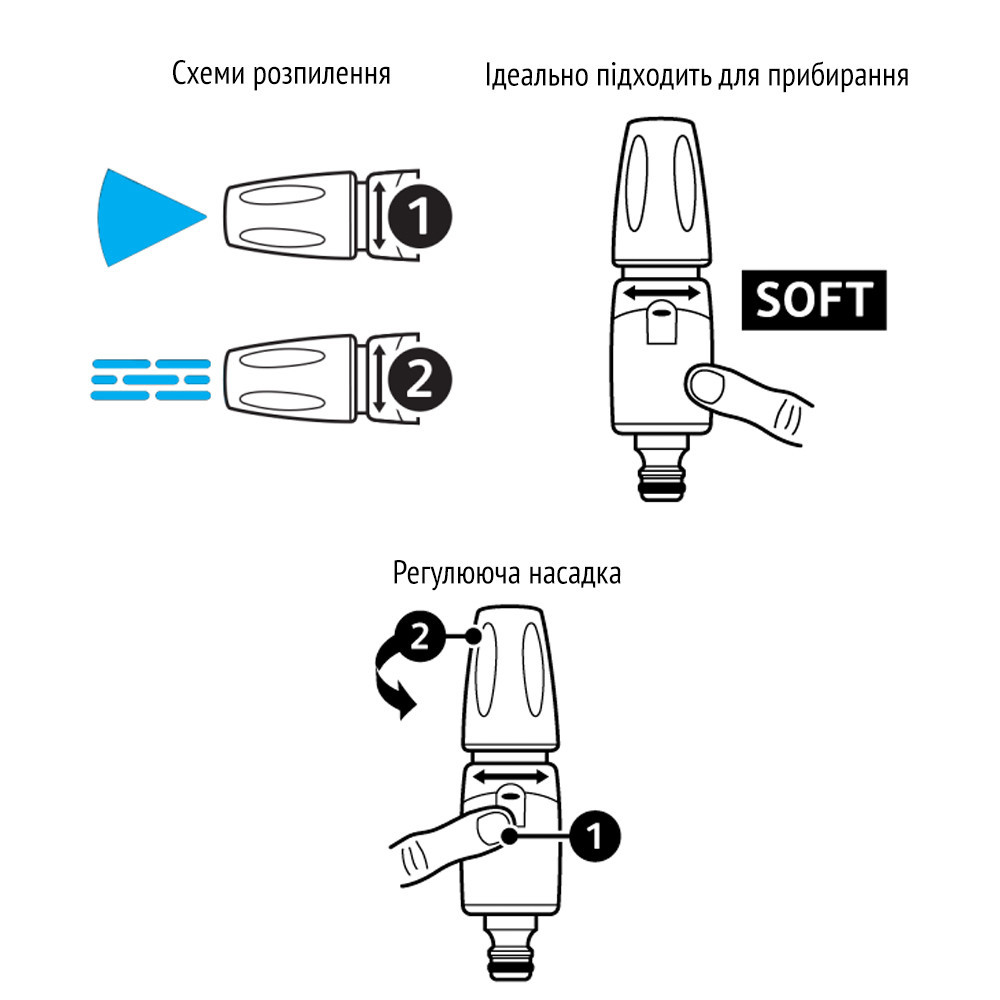 Схеми розпилення

1

2

Ідеально підходить для прибирання

SOFT

Регулююча насадка

2

1