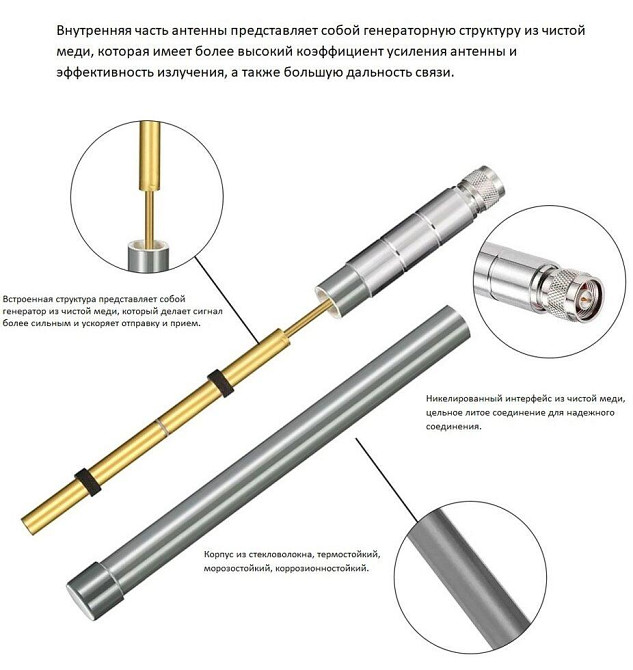 Внутренняя часть антенны представляет собой генераторную структуру из чистой меди, которая имеет более высокий коэффициент усиления антенны и эффективность излучения, а также большую дальность связи.

Встроенная структура представляет собой генератор из чистой меди, который делает сигнал более сильным и ускоряет отправку и прием.

Никелированный интерфейс из чистой меди, цельное литое соединение для надежного соединения.

Корпус из стекловолокна, термостойкий, морозостойкий, коррозионностойкий.