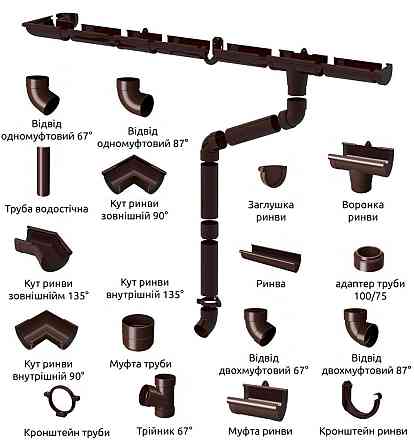 Відвід одномуфтовий 67°

Відвід одномуфтовий 87°

Труба водостічна

Кут ринви зовнішній 90°

Заглушка ринви

Воронка ринви

Кут ринви зовнішнійм 135°

Кут ринви внутрішній 135°

Ринва

адаптер труби 100/75

Кут ринви внутрішній 90°

Муфта труби

Відвід двохмуфтовий 67°

Відвід двохмуфтовий 87°

Кронштейн труби

Трійник 67°

Муфта ринви

Кронштейн ринви