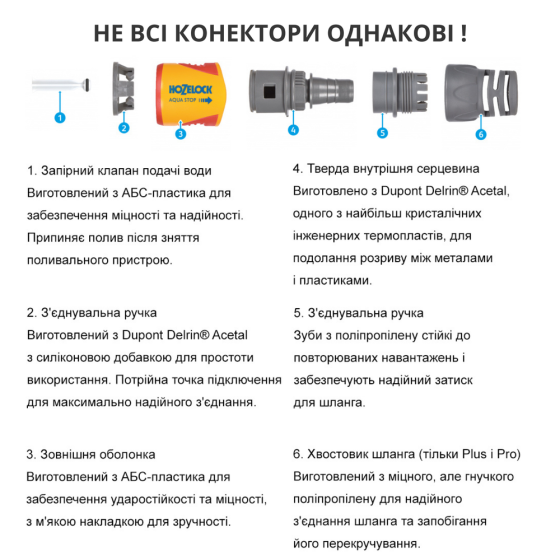 НЕ ВСІ КОНЕКТОРИ ОДНАКОВІ !

HOZELOCK
AQUA STOP

1 2 3 4 5 6

1. Запірний клапан подачі води
Виготовлений з АБС-пластика для забезпечення міцності та надійності. Припиняє полив після зняття поливального пристрою.

2. З'єднувальна ручка
Виготовлений з Dupont Delrin® Acetal з силіконовою добавкою для простоти використання. Потрійна точка підключення для максимально надійного з'єднання.

3. Зовнішня оболонка
Виготовлений з АБС-пластика для забезпечення ударостійкості та міцності, з м'якою накладкою для зручності.

4. Тверда внутрішня серцевина
Виготовлено з Dupont Delrin® Acetal, одного з найбільш кристалічних інженерних термопластів, для подолання розриву між металами і пластиками.

5. З'єднувальна ручка
Зуби з поліпропілену стійкі до повторюваних навантажень і забезпечують надійний затиск для шланга.

6. Хвостовик шланга (тільки Plus і Pro)
Виготовлений з міцного, але гнучкого поліпропілену для надійного з'єднання шланга та запобігання його перекручування.