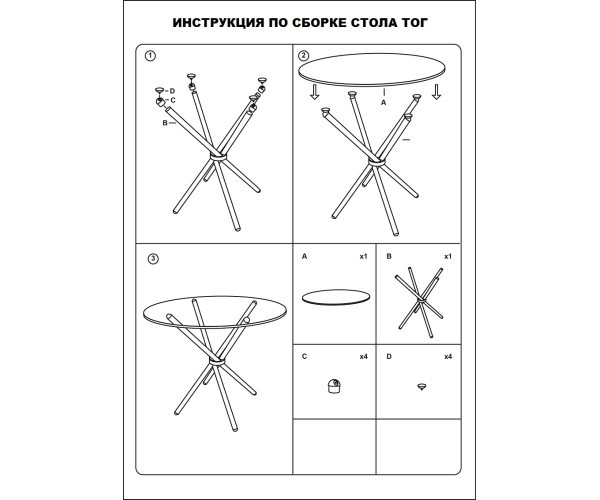 ИНСТРУКЦИЯ ПО СБОРКЕ СТОЛА ТОГ

1

D
C
B

2

A

3

A x1

B x1

C x4

D x4