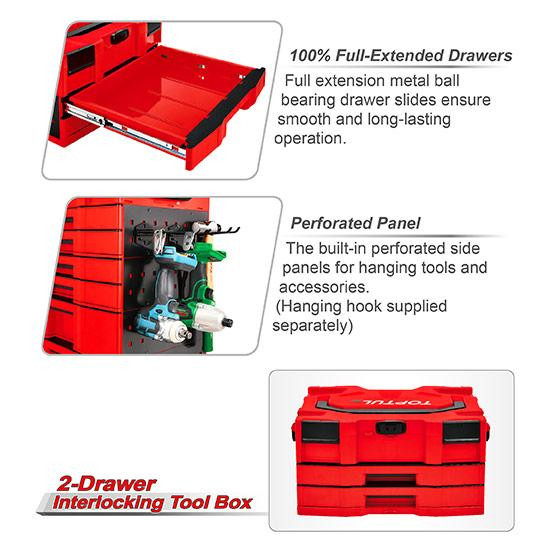 100% Full-Extended Drawers

Full extension metal ball bearing drawer slides ensure smooth and long-lasting operation.

Perforated Panel

The built-in perforated side panels for hanging tools and accessories.
(Hanging hook supplied separately)

TOPTUL

2-Drawer
Interlocking Tool Box