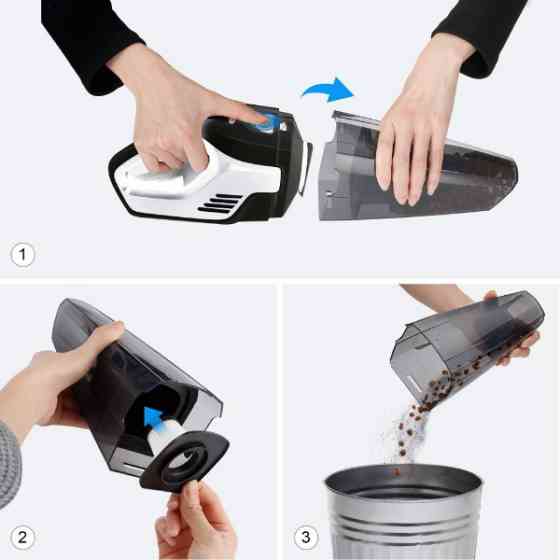 1

2

3