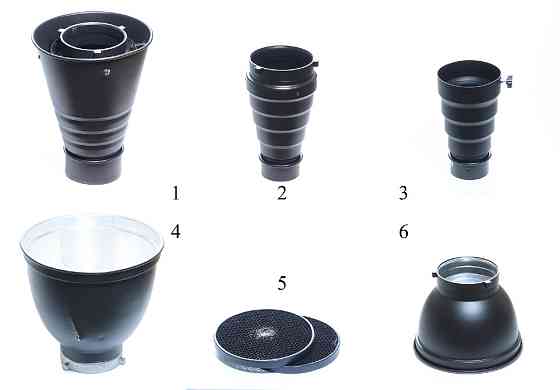 1
2
3
4
6
5