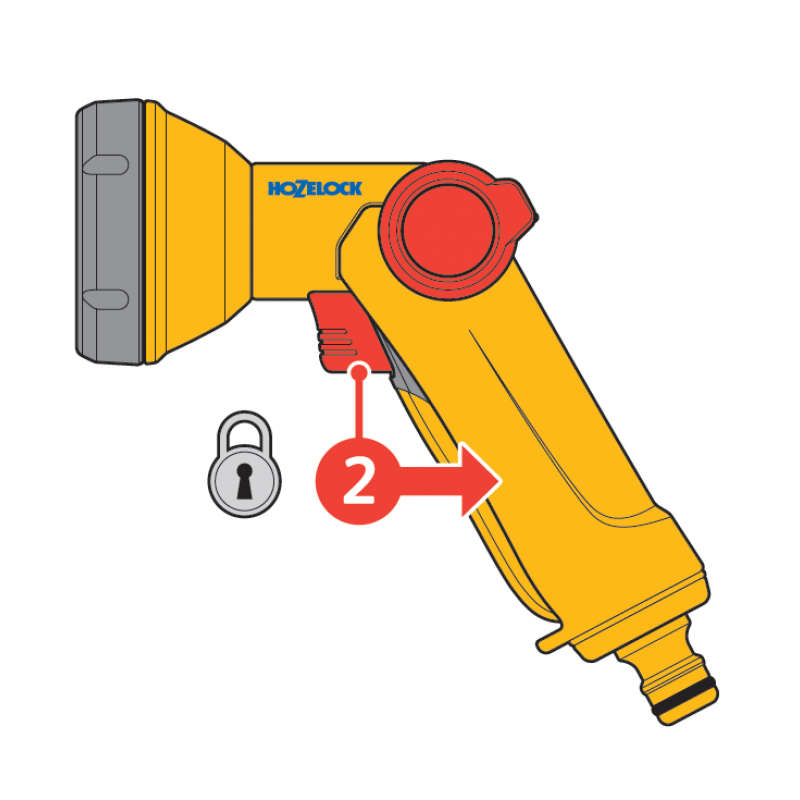 HOZELOCK

2