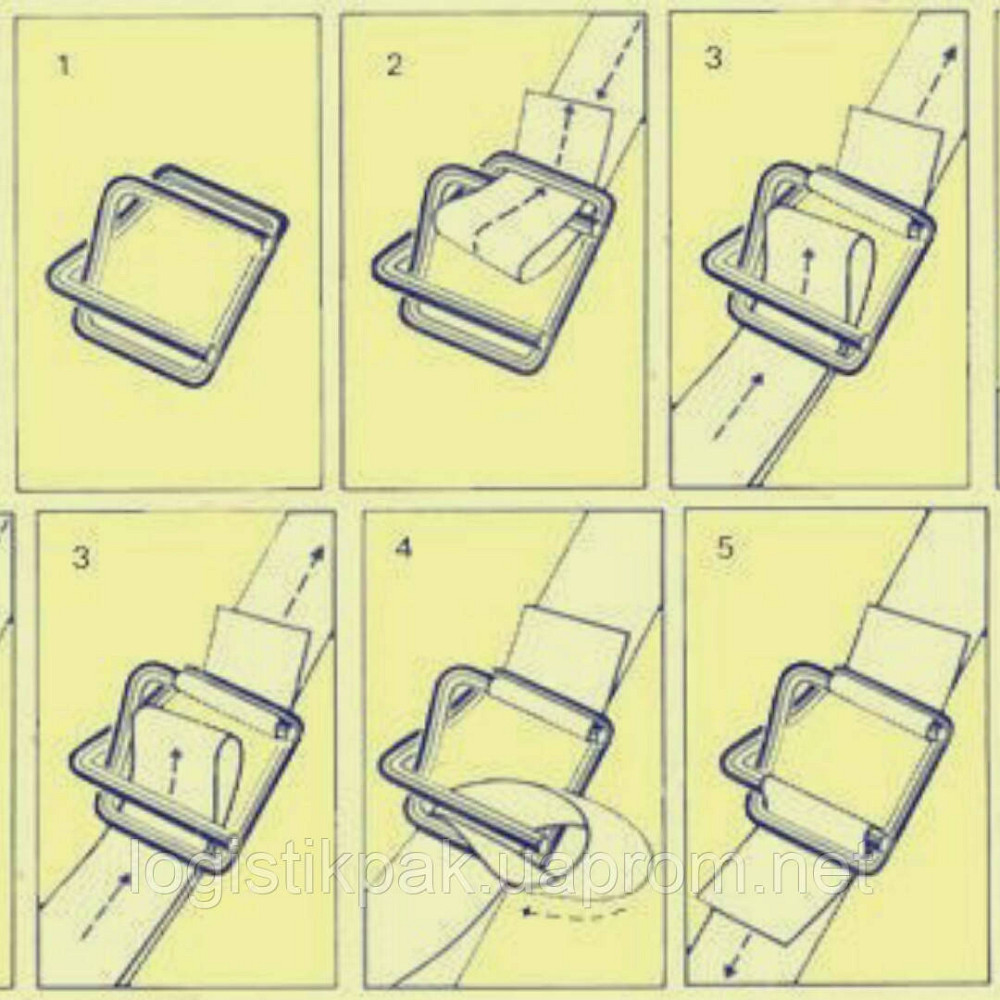 1

2

3

3

4

5

logistikpak.uaprom.net