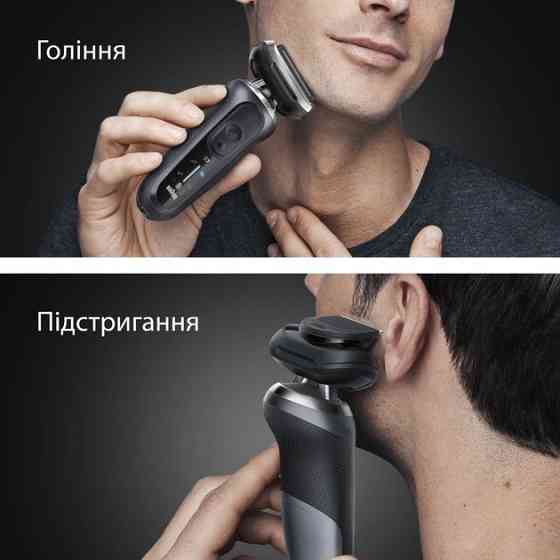 Гоління

Підстригання