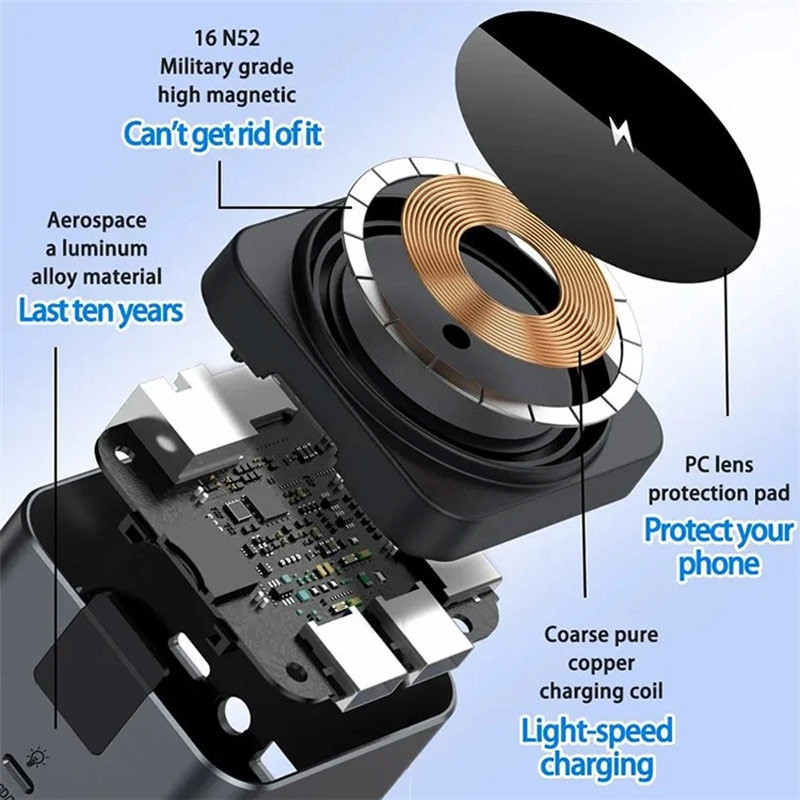 16 N52
Military grade
high magnetic
Can't get rid of it

Aerospace
a luminum
alloy material
Last ten years

PC lens
protection pad
Protect your phone

Coarse pure
copper
charging coil
Light-speed
charging