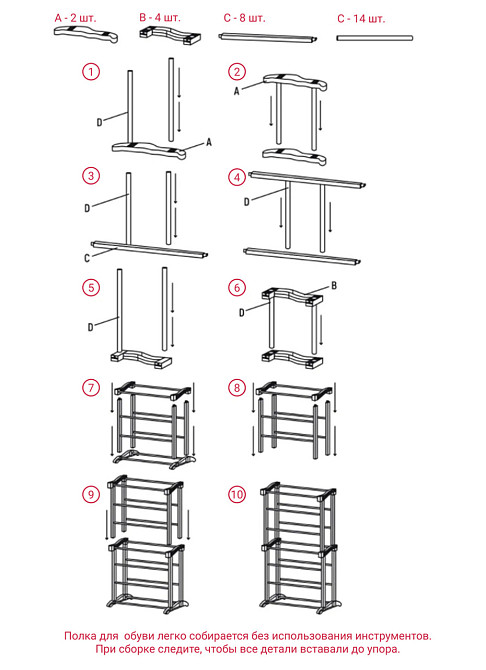 A - 2 шт.
B - 4 шт.
C - 8 шт.
C - 14 шт.

1
D
A

2
A

3
D
C

4
D

5
D

6
B
D

7

8

9

10

Полка для обуви легко собирается без использования инструментов.
При сборке следите, чтобы все детали вставали до упора.