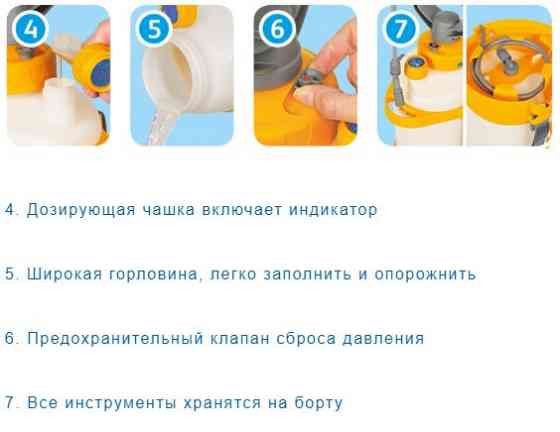 4

5

6

7

4. Дозирующая чашка включает индикатор

5. Широкая горловина, легко заполнить и опорожнить

6. Предохранительный клапан сброса давления

7. Все инструменты хранятся на борту