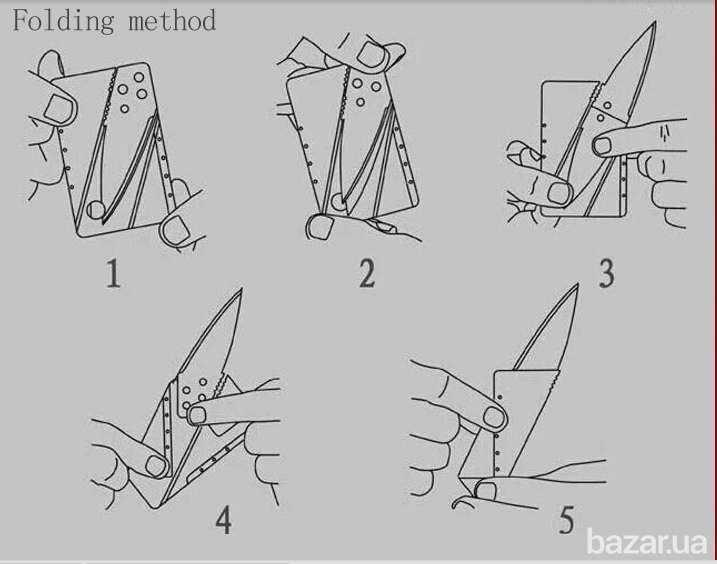 Folding method

1

2

3

4

5

bazar.ua