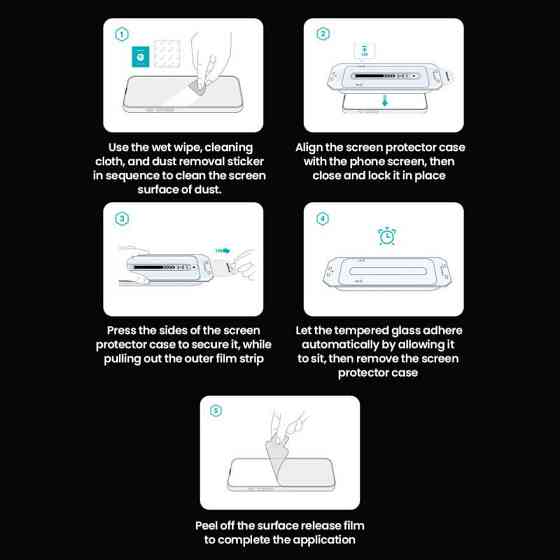 1

Use the wet wipe, cleaning cloth, and dust removal sticker in sequence to clean the screen surface of dust.

2

Align the screen protector case with the phone screen, then close and lock it in place

3

Press the sides of the screen protector case to secure it, while pulling out the outer film strip

4

Let the tempered glass adhere automatically by allowing it to sit, then remove the screen protector case

5

Peel off the surface release film to complete the application