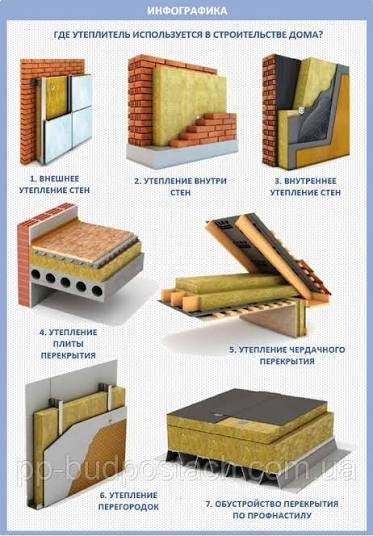 ИНФОГРАФИКА

ГДЕ УТЕПЛИТЕЛЬ ИСПОЛЬЗУЕТСЯ В СТРОИТЕЛЬСТВЕ ДОМА?

1. ВНЕШНЕЕ УТЕПЛЕНИЕ СТЕН

2. УТЕПЛЕНИЕ ВНУТРИ СТЕН

3. ВНУТРЕННЕЕ УТЕПЛЕНИЕ СТЕН

4. УТЕПЛЕНИЕ ПЛИТЫ ПЕРЕКРЫТИЯ

5. УТЕПЛЕНИЕ ЧЕРДАЧНОГО ПЕРЕКРЫТИЯ

6. УТЕПЛЕНИЕ ПЕРЕГОРОДОК

7. ОБУСТРОЙСТВО ПЕРЕКРЫТИЯ ПО ПРОФНАСТИЛУ

pp-budpostach.com.ua