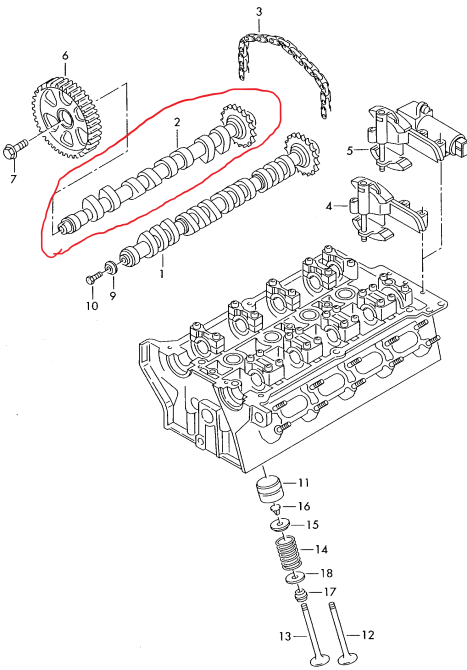 3
6
2
5
7
4
1
10
9
11
16
15
14
18
17
13
12