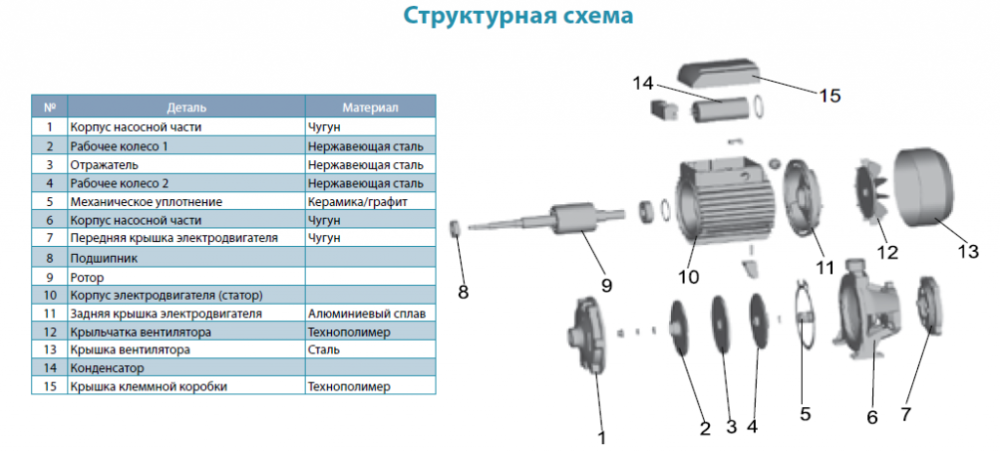 Структурная схема

| № | Деталь | Материал |
|---|---|---|
| 1 | Корпус насосной части | Чугун |
| 2 | Рабочее колесо 1 | Нержавеющая сталь |
| 3 | Отражатель | Нержавеющая сталь |
| 4 | Рабочее колесо 2 | Нержавеющая сталь |
| 5 | Механическое уплотнение | Керамика/графит |
| 6 | Корпус насосной части | Чугун |
| 7 | Передняя крышка электродвигателя | Чугун |
| 8 | Подшипник | |
| 9 | Ротор | |
| 10 | Корпус электродвигателя (статор) | |
| 11 | Задняя крышка электродвигателя | Алюминиевый сплав |
| 12 | Крыльчатка вентилятора | Технополимер |
| 13 | Крышка вентилятора | Сталь |
| 14 | Конденсатор | |
| 15 | Крышка клеммной коробки | Технополимер |

14
15
8
9
10
11
12
13
1
2
3
4
5
6
7