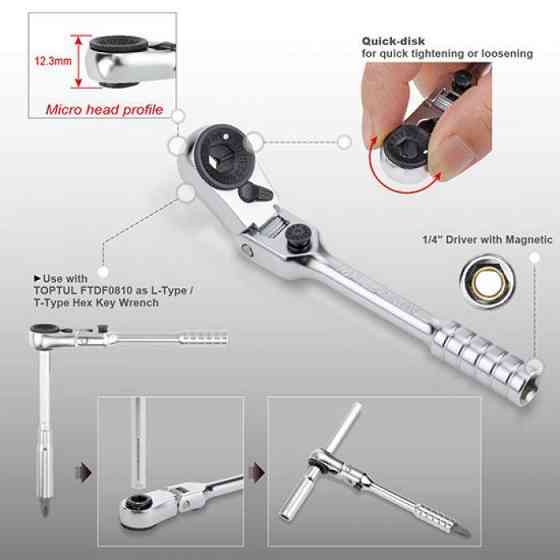 12.3mm

Micro head profile

Quick-disk
for quick tightening or loosening

1/4" Driver with Magnetic

►Use with
TOPTUL FTDF0810 as L-Type / T-Type Hex Key Wrench