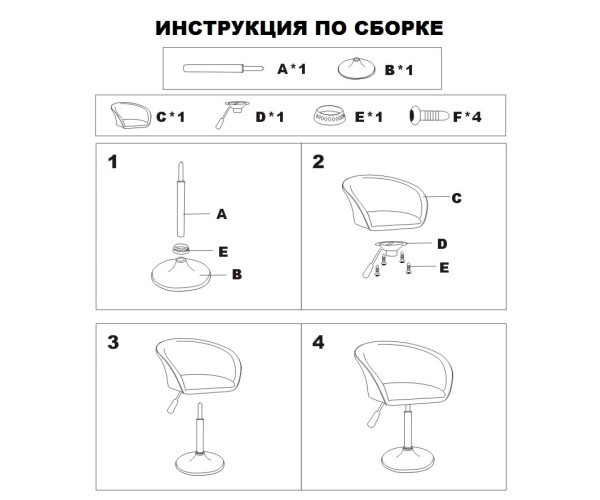 ИНСТРУКЦИЯ ПО СБОРКЕ

A*1 B*1

C*1 D*1 E*1 F*4

1

A

E

B

2

C

D

E

3

4