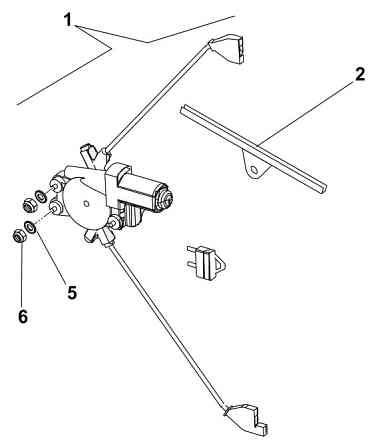 1
2
5
6