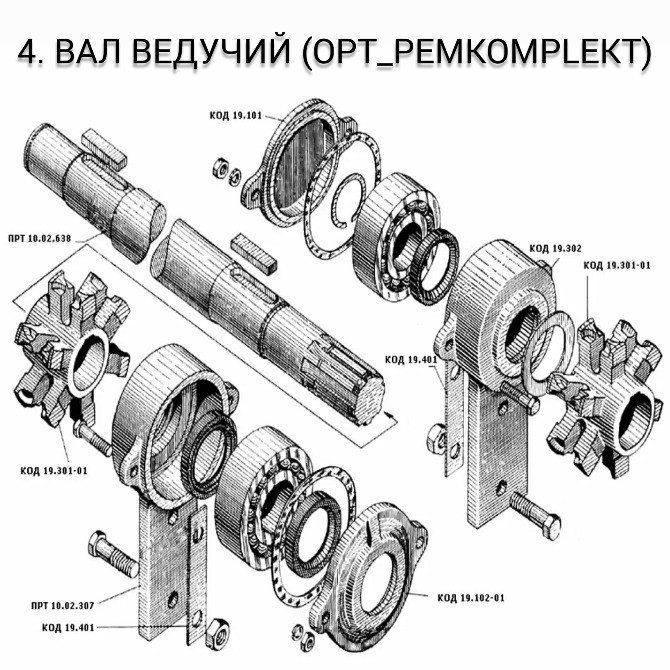 4. ВАЛ ВЕДУЧИЙ (OPT_PEMKOMPLEKT)

КОД 19.101

ПРТ 10.02.638

КОД 19.302

КОД 19.301-01

КОД 19.401

КОД 19.301-01

ПРТ 10.02.307

КОД 19.401

КОД 19.102-01