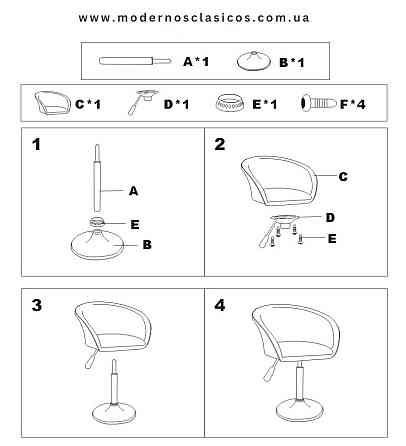 www.modernosclasicos.com.ua

A*1 B*1

C*1 D*1 E*1 F*4

1

A

E

B

2

C

D

E

3

4