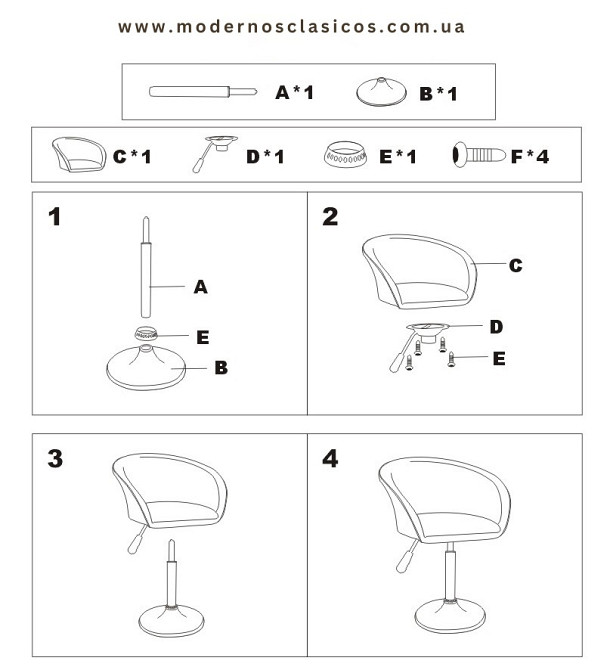 www.modernosclasicos.com.ua

A*1 B*1

C*1 D*1 E*1 F*4

1

A

E

B

2

C

D

E

3

4