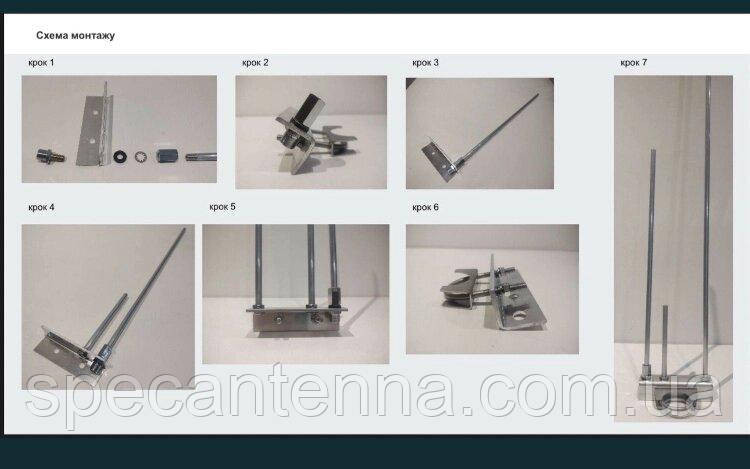 Схема монтажу

крок 1

крок 2

крок 3

крок 7

крок 4

крок 5

крок 6

specantenna.com.ua