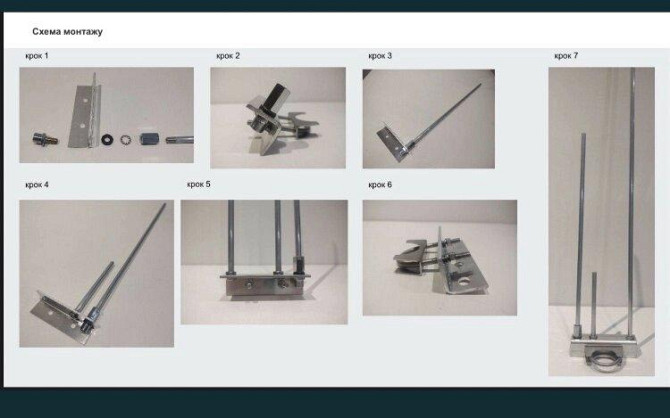 Схема монтажу

крок 1

крок 2

крок 3

крок 7

крок 4

крок 5

крок 6