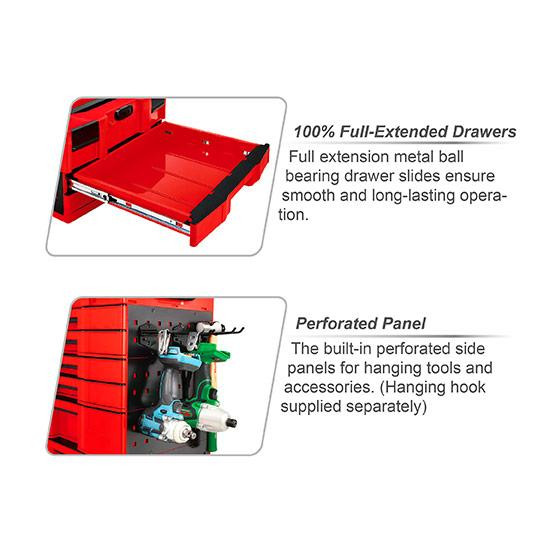 100% Full-Extended Drawers

Full extension metal ball bearing drawer slides ensure smooth and long-lasting operation.

Perforated Panel

The built-in perforated side panels for hanging tools and accessories. (Hanging hook supplied separately)