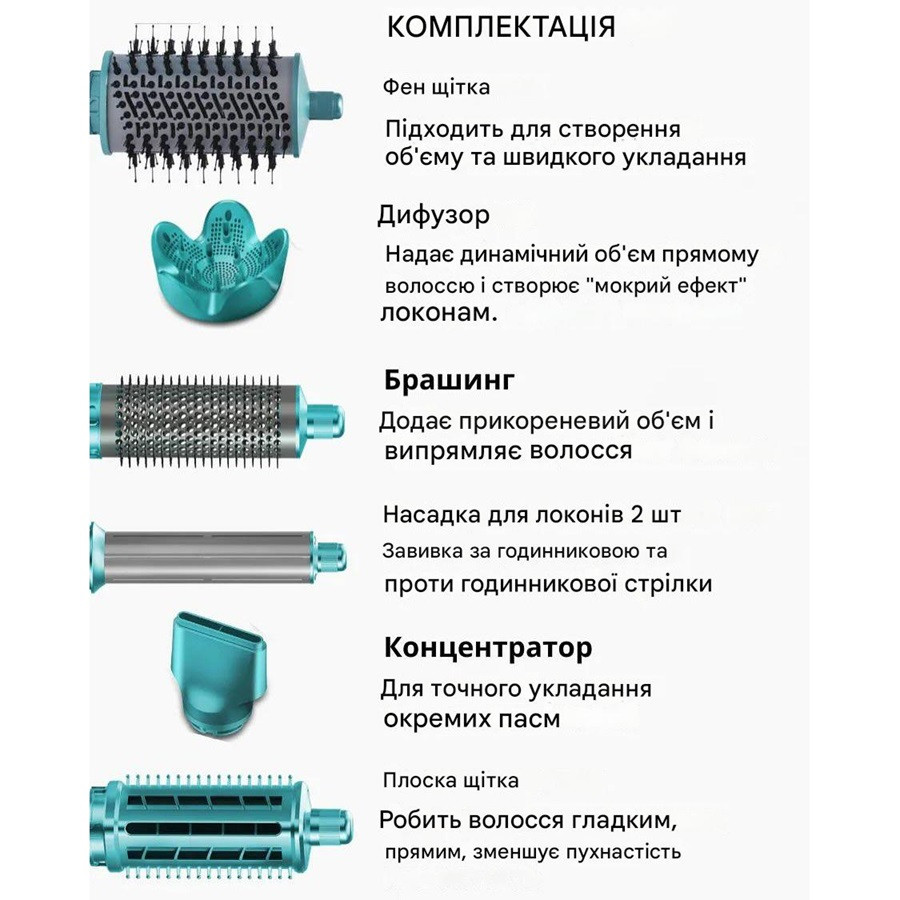 КОМПЛЕКТАЦІЯ

Фен щітка

Підходить для створення об'єму та швидкого укладання

Дифузор

Надає динамічний об'єм прямому волоссю і створює "мокрий ефект" локонам.

Брашинг

Додає прикореневий об'єм і випрямляє волосся

Насадка для локонів 2 шт

Завивка за годинниковою та проти годинникової стрілки

Концентратор

Для точного укладання окремих пасм

Плоска щітка

Робить волосся гладким, прямим, зменшує пухнастість