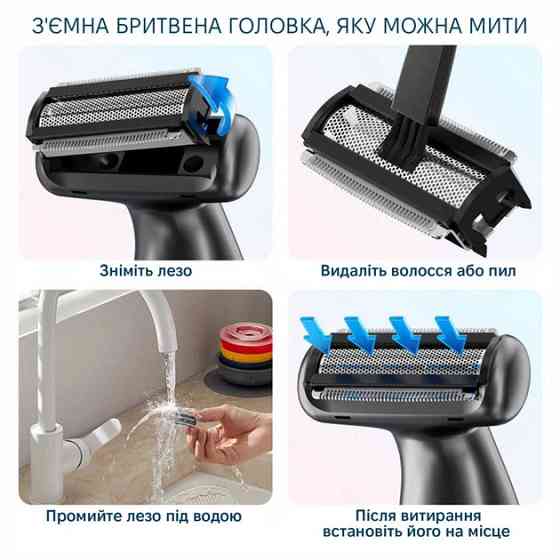 З'ЄМНА БРИТВЕНА ГОЛОВКА, ЯКУ МОЖНА МИТИ

Зніміть лезо

Видаліть волосся або пил

Промийте лезо під водою

Після витирання встановіть його на місце