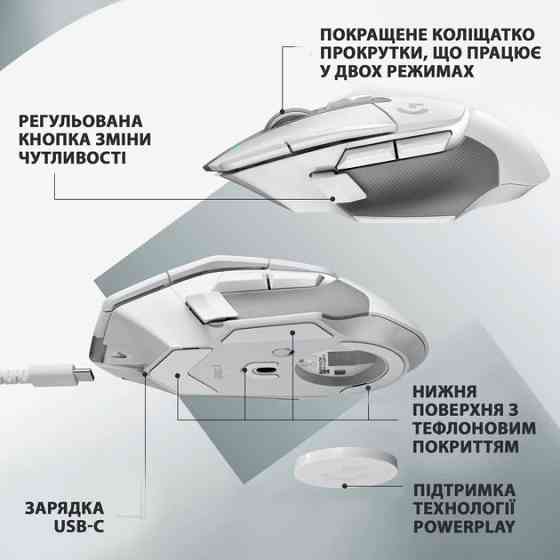 ПОКРАЩЕНЕ КОЛІЩАТКО ПРОКРУТКИ, ЩО ПРАЦЮЄ У ДВОХ РЕЖИМАХ

РЕГУЛЬОВАНА КНОПКА ЗМІНИ ЧУТЛИВОСТІ

НИЖНЯ ПОВЕРХНЯ З ТЕФЛОНОВИМ ПОКРИТТЯМ

ПІДТРИМКА ТЕХНОЛОГІЇ POWERPLAY

ЗАРЯДКА USB-C