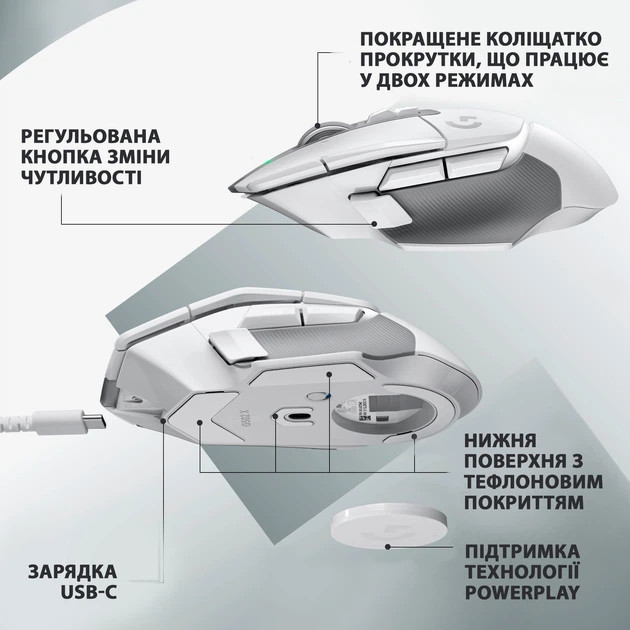 ПОКРАЩЕНЕ КОЛІЩАТКО ПРОКРУТКИ, ЩО ПРАЦЮЄ У ДВОХ РЕЖИМАХ

РЕГУЛЬОВАНА КНОПКА ЗМІНИ ЧУТЛИВОСТІ

G502 X

НИЖНЯ ПОВЕРХНЯ З ТЕФЛОНОВИМ ПОКРИТТЯМ

ПІДТРИМКА ТЕХНОЛОГІЇ POWERPLAY

ЗАРЯДКА USB-C