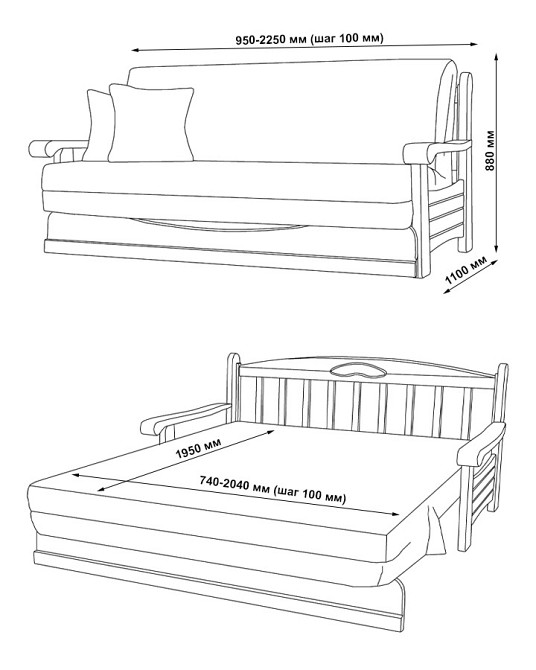 950-2250 мм (шаг 100 мм)

880 мм

1100 мм

1950 мм

740-2040 мм (шаг 100 мм)