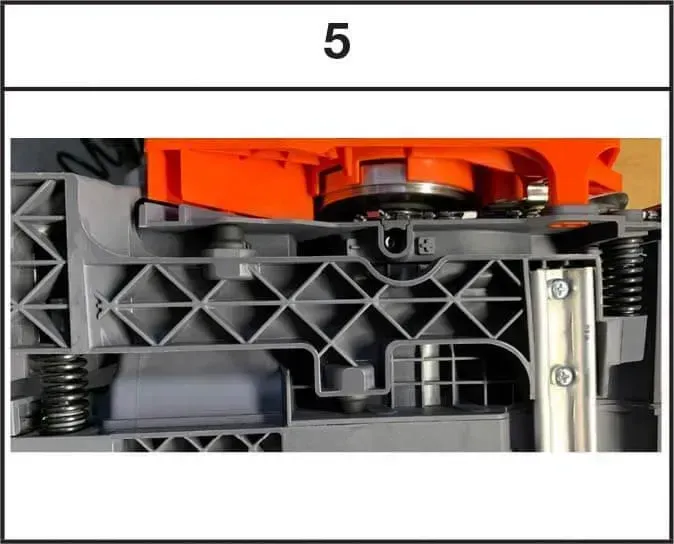 5