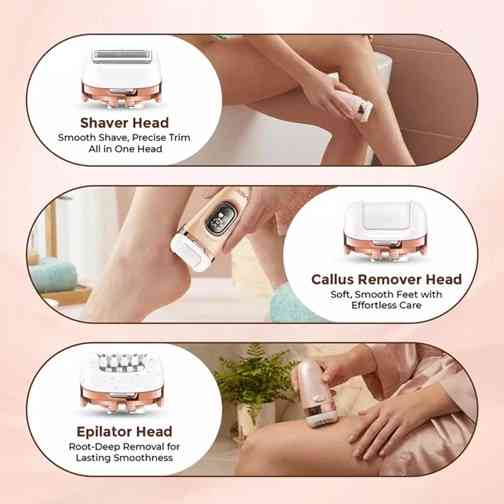 Shaver Head
Smooth Shave, Precise Trim
All in One Head

Callus Remover Head
Soft, Smooth Feet with
Effortless Care

Epilator Head
Root-Deep Removal for
Lasting Smoothness