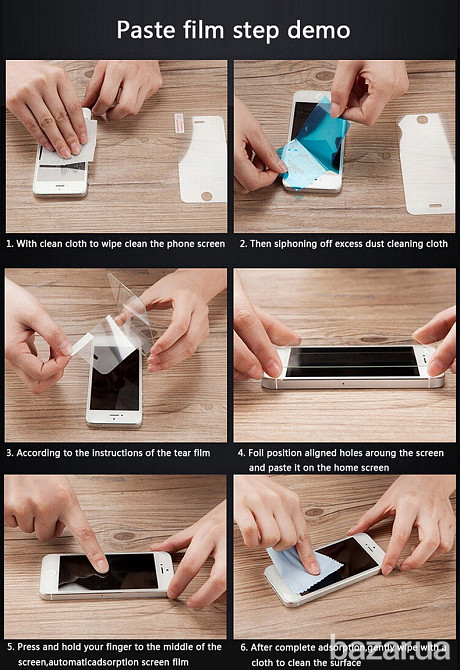 Paste film step demo

1. With clean cloth to wipe clean the phone screen

2. Then siphoning off excess dust cleaning cloth

3. According to the instructions of the tear film

4. Foil position aligned holes aroung the screen and paste it on the home screen

5. Press and hold your finger to the middle of the screen,automaticadsorption screen film

6. After complete adsorption,gently wipe with a cloth to clean the surface

bazar.ua