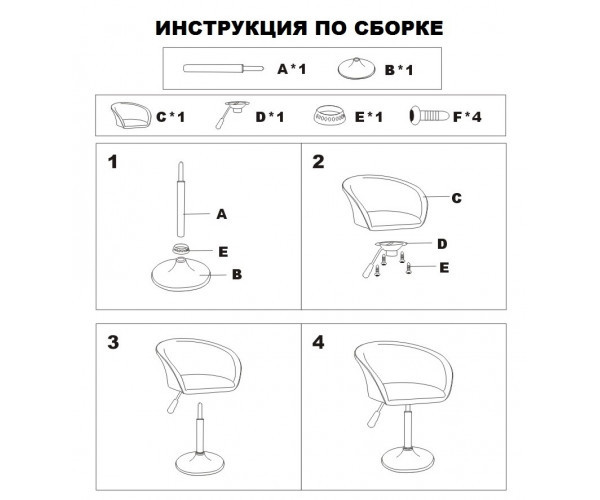 ИНСТРУКЦИЯ ПО СБОРКЕ

A*1 B*1

C*1 D*1 E*1 F*4

1

A

E

B

2

C

D

E

3

4