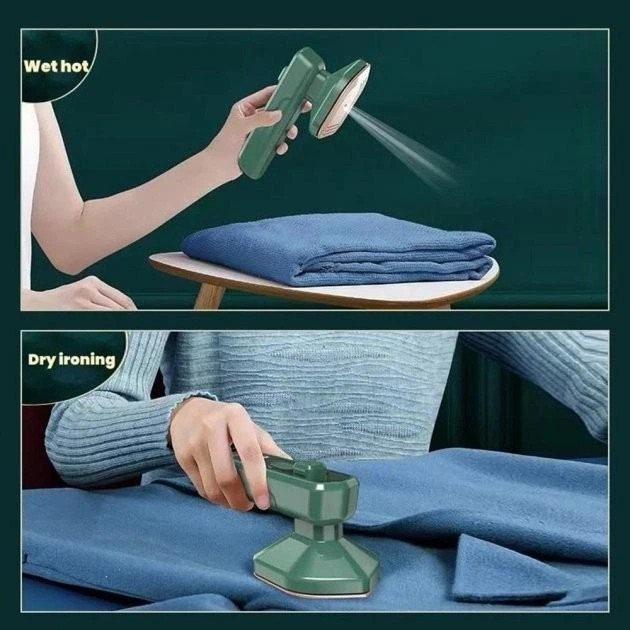 Wet hot

Dry ironing