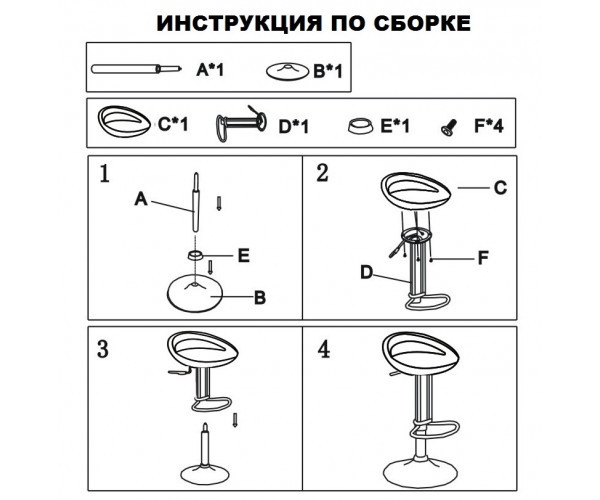 ИНСТРУКЦИЯ ПО СБОРКЕ

A*1
B*1

C*1
D*1
E*1
F*4

1
A
E
B

2
C
F
D

3

4