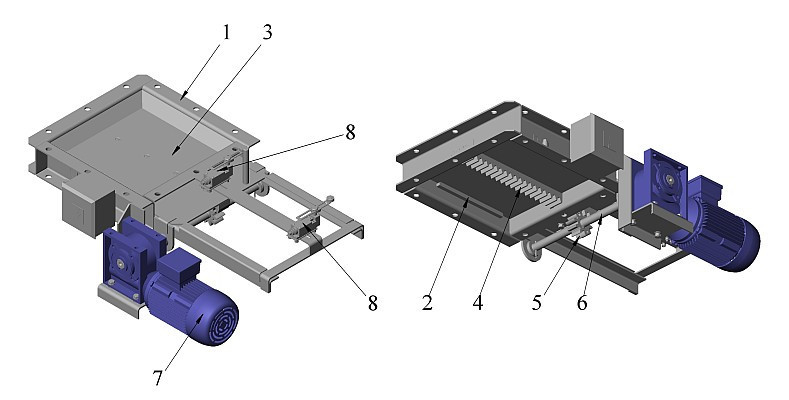 1
3
8
8
7
2
4
5
6