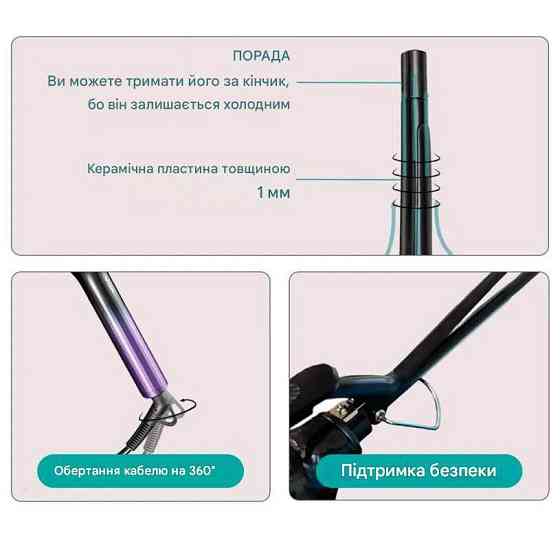 ПОРАДА
Ви можете тримати його за кінчик, бо він залишається холодним

Керамічна пластина товщиною 1 мм

Обертання кабелю на 360°

Підтримка безпеки