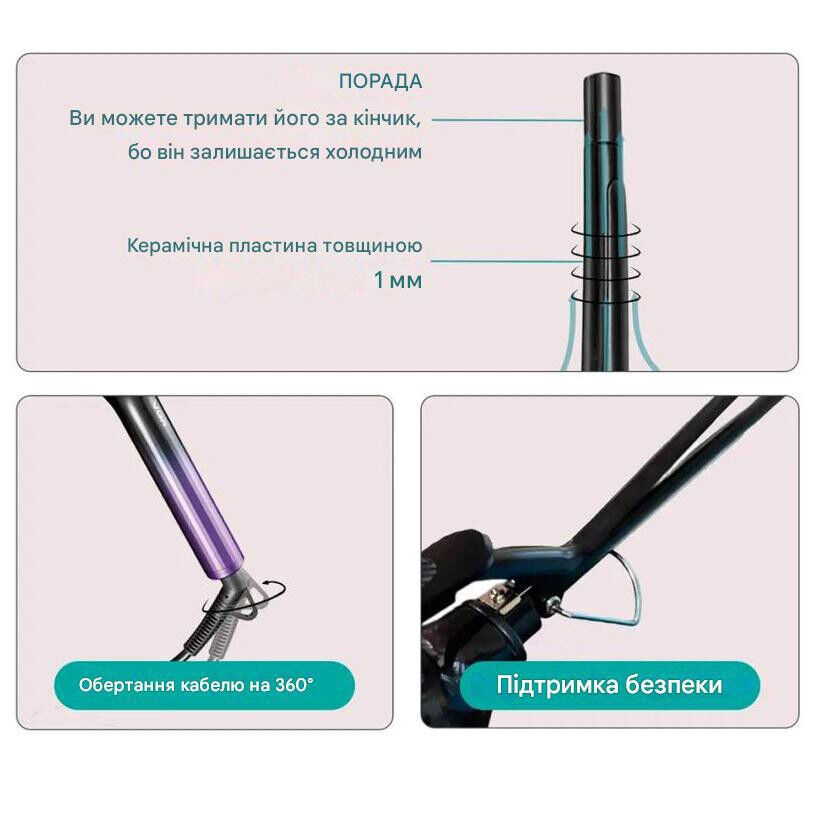 ПОРАДА
Ви можете тримати його за кінчик, бо він залишається холодним

Керамічна пластина товщиною 1 мм

Обертання кабелю на 360°

Підтримка безпеки