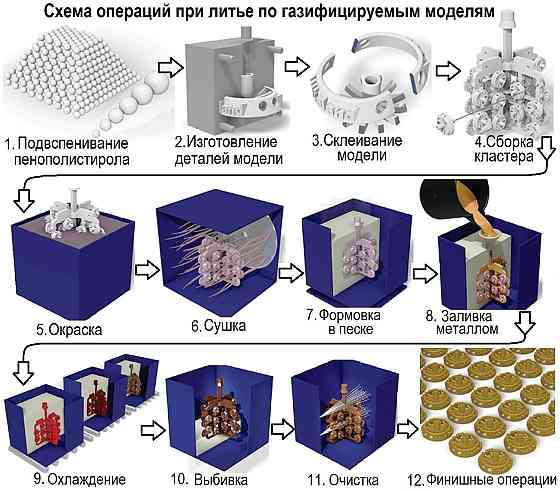 Схема операций при литье по газифицируемым моделям

1. Подвспенивание пенополистирола

2.Изготовление деталей модели

3.Склеивание модели

4.Сборка кластера

5.Окраска

6.Сушка

7.Формовка в песке

8. Заливка металлом

9.Охлаждение

10. Выбивка

11. Очистка

12.Финишные операции