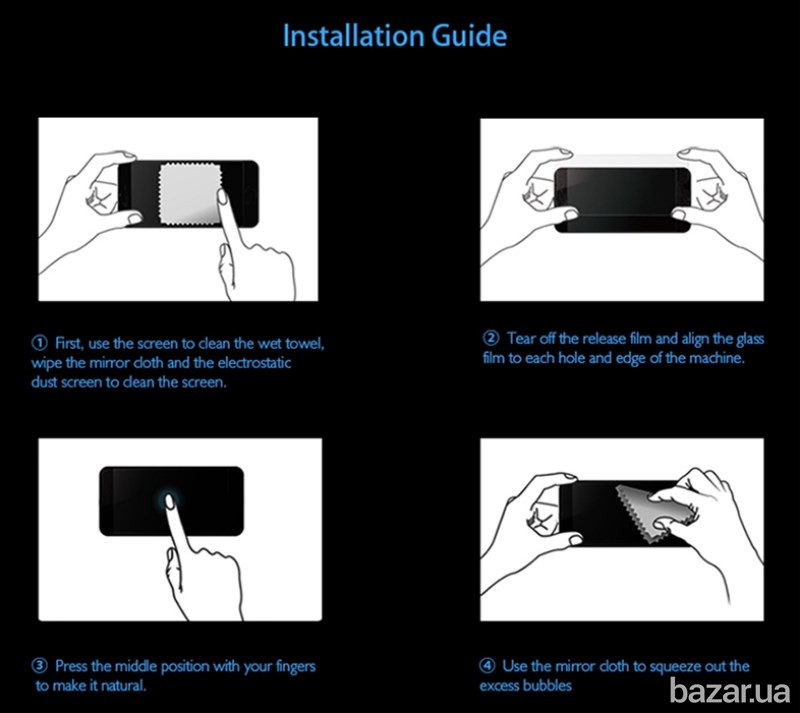 Installation Guide

① First, use the screen to clean the wet towel, wipe the mirror cloth and the electrostatic dust screen to clean the screen.

② Tear off the release film and align the glass film to each hole and edge of the machine.

③ Press the middle position with your fingers to make it natural.

④ Use the mirror cloth to squeeze out the excess bubbles

bazar.ua