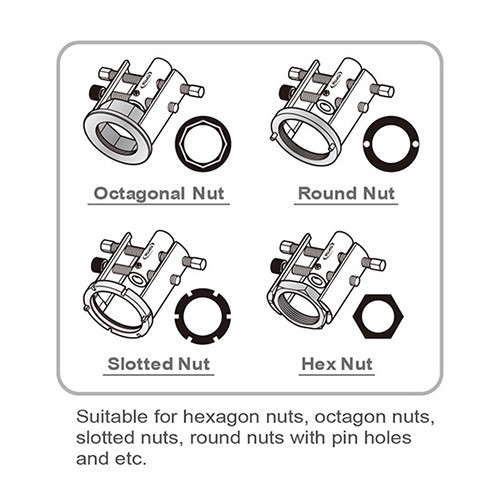 Octagonal Nut

Round Nut

Slotted Nut

Hex Nut

Suitable for hexagon nuts, octagon nuts, slotted nuts, round nuts with pin holes and etc.